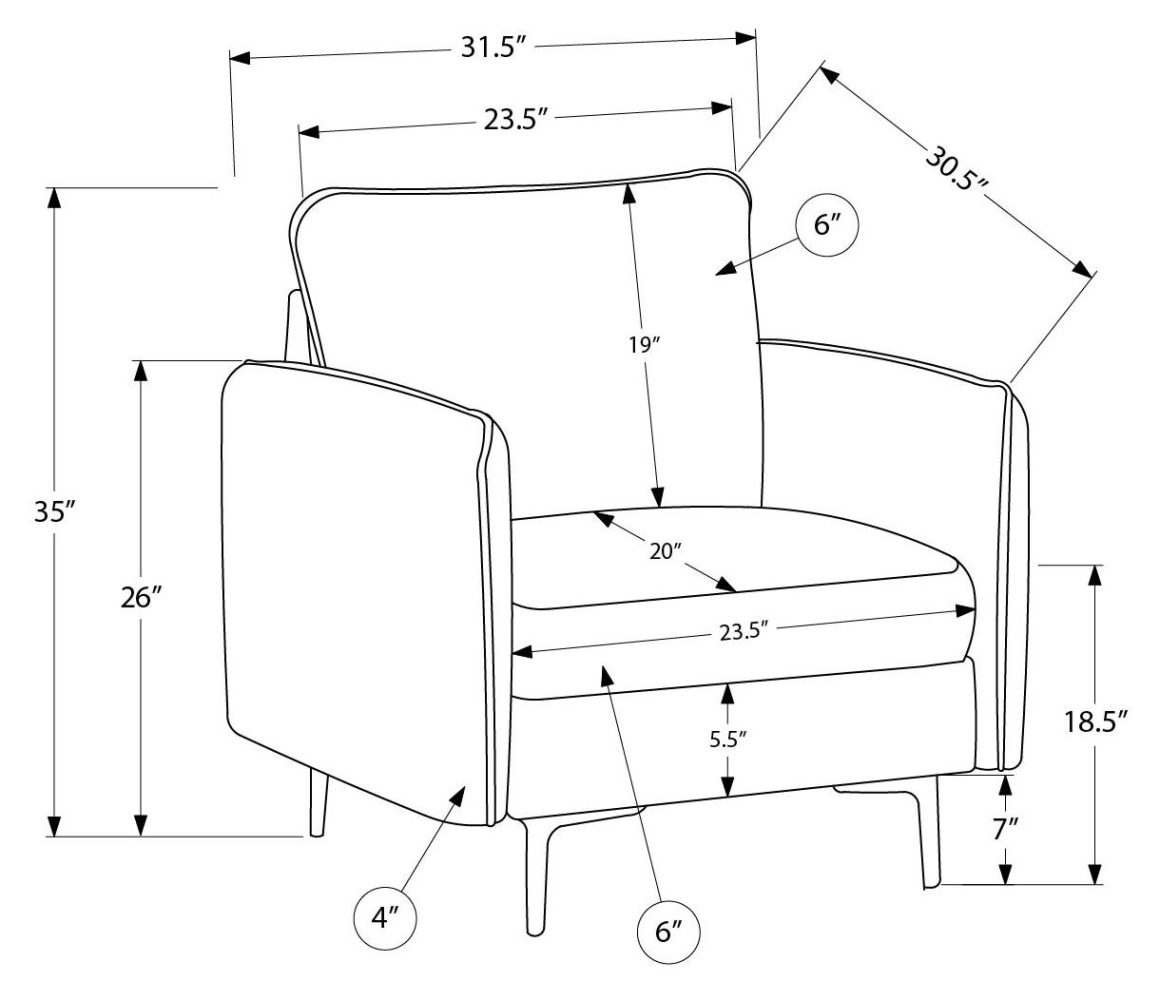 31.5″
23.5″
30.5″
6″
19″
35″
26″
20″
23.5″
5.5″
18.5″
7″
4″
6″